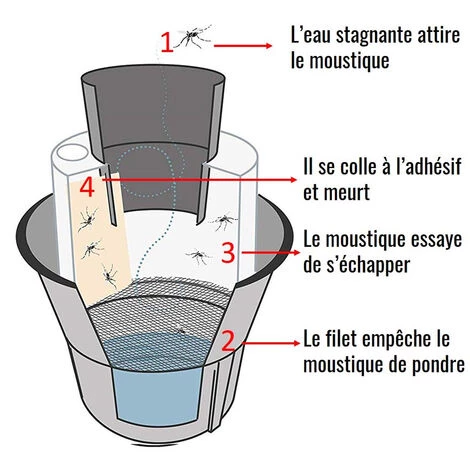 1
L'eau stagnante attire le moustique

4
Il se colle à l'adhésif et meurt

3
Le moustique essaye de s'échapper

2
Le filet empêche le moustique de pondre