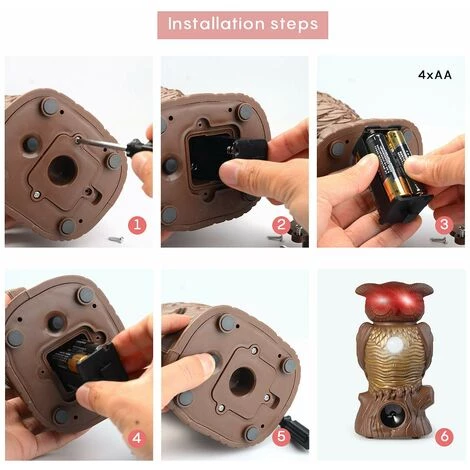 Installation steps

1

2

4xAA

3

4

5

6