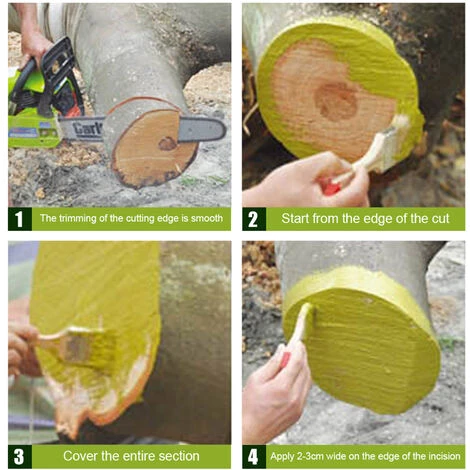 Carl

1 The trimming of the cutting edge is smooth

2 Start from the edge of the cut

3 Cover the entire section

4 Apply 2-3cm wide on the edge of the incision