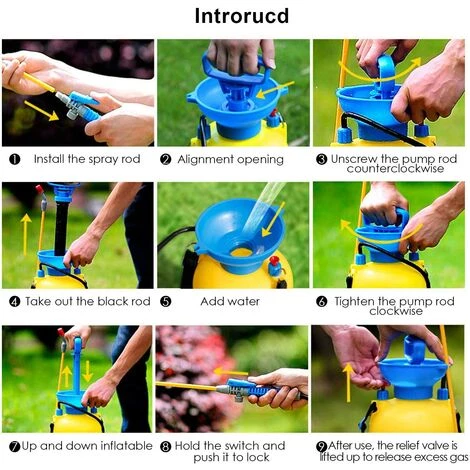 Introrucd

❶ Install the spray rod

❷ Alignment opening

❸ Unscrew the pump rod counterclockwise

❹ Take out the black rod

❺ Add water

❻ Tighten the pump rod clockwise

❼ Up and down inflatable

❽ Hold the switch and push it to lock

❾ After use, the relief valve is lifted up to release excess gas