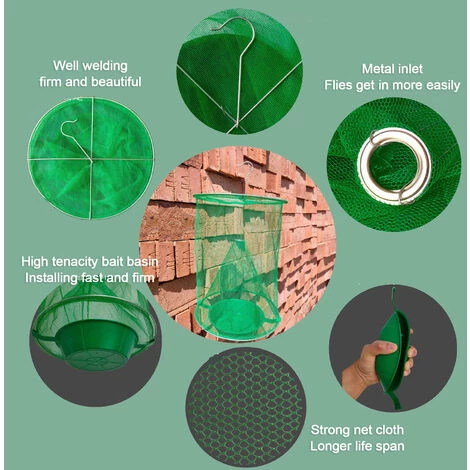 Well welding
firm and beautiful

Metal inlet
Flies get in more easily

High tenacity bait basin
Installing fast and firm

Strong net cloth
Longer life span