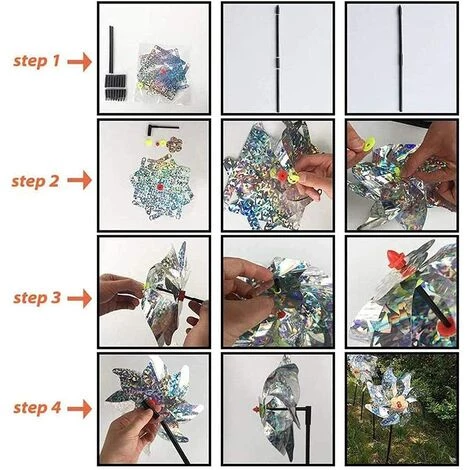 step 1

step 2

step 3

step 4