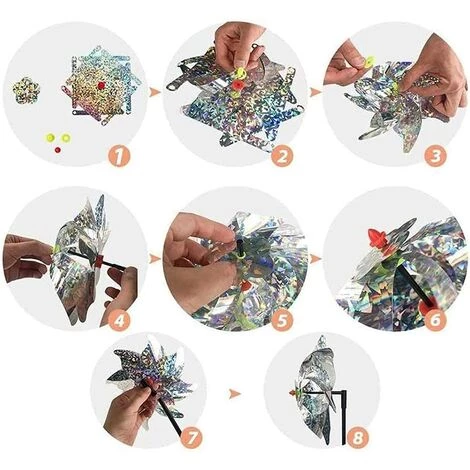 1
2
3
4
5
6
7
8