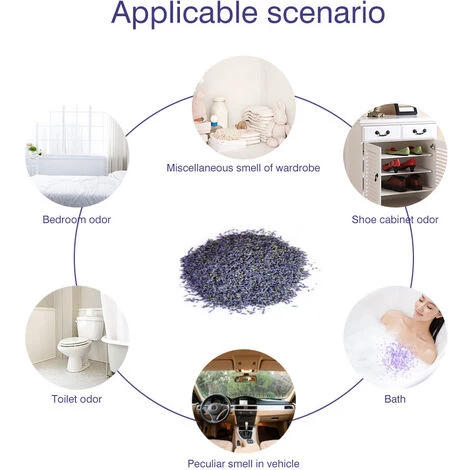 Applicable scenario

Miscellaneous smell of wardrobe

Bedroom odor

Shoe cabinet odor

Toilet odor

Bath

Peculiar smell in vehicle