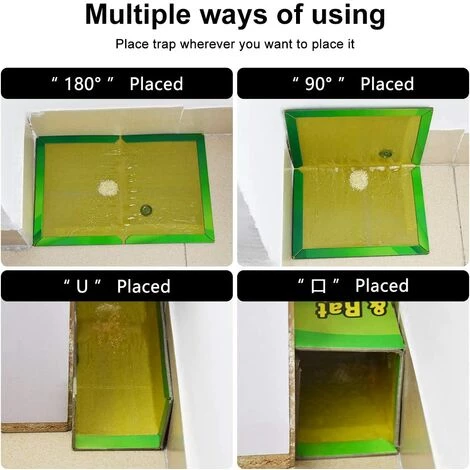 Multiple ways of using

Place trap wherever you want to place it

" 180° " Placed

" 90° " Placed

" U " Placed

" 口 " Placed

& Rat