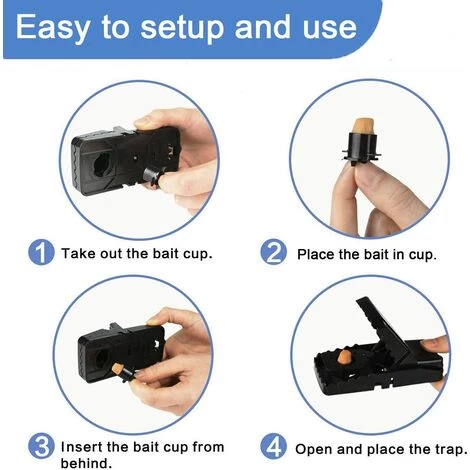 Easy to setup and use

1 Take out the bait cup.

2 Place the bait in cup.

3 Insert the bait cup from behind.

4 Open and place the trap.