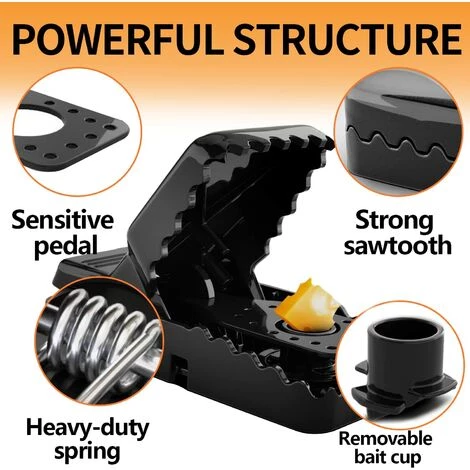 POWERFUL STRUCTURE

Sensitive pedal

Strong sawtooth

Heavy-duty spring

Removable bait cup