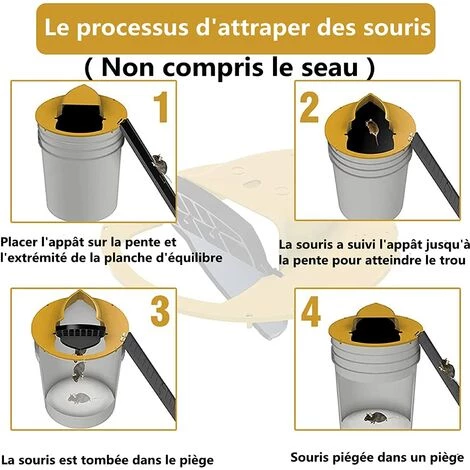 Le processus d'attraper des souris

( Non compris le seau )

1

Placer l'appât sur la pente et l'extrémité de la planche d'équilibre

2

La souris a suivi l'appât jusqu'à la pente pour atteindre le trou

3

La souris est tombée dans le piège

4

Souris piégée dans un piège