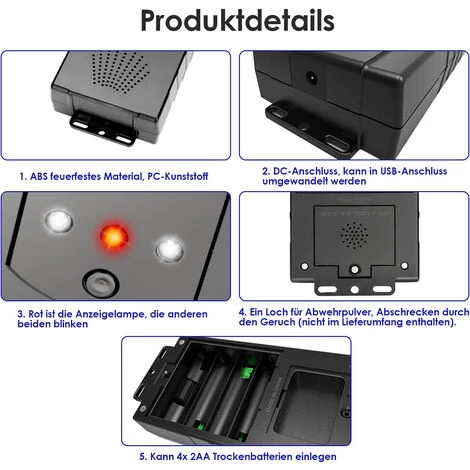 Produktdetails

1. ABS feuerfestes Material, PC-Kunststoff

2. DC-Anschluss, kann in USB-Anschluss umgewandelt werden

3. Rot ist die Anzeigelampe, die anderen beiden blinken

4. Ein Loch für Abwehrpulver, Abschrecken durch den Geruch (nicht im Lieferumfang enthalten).

MADE IN CHINA

5. Kann 4x 2AA Trockenbatterien einlegen