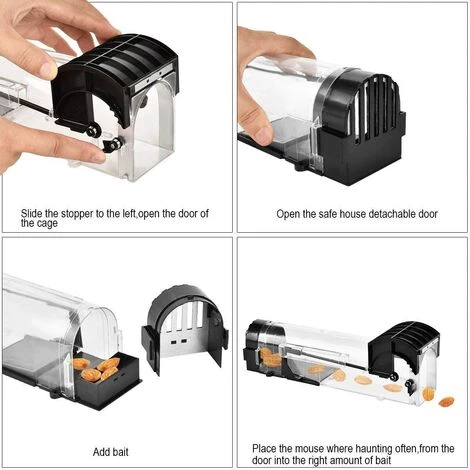 Slide the stopper to the left,open the door of the cage

Open the safe house detachable door

Add bait

Place the mouse where haunting often,from the door into the right amount of bait